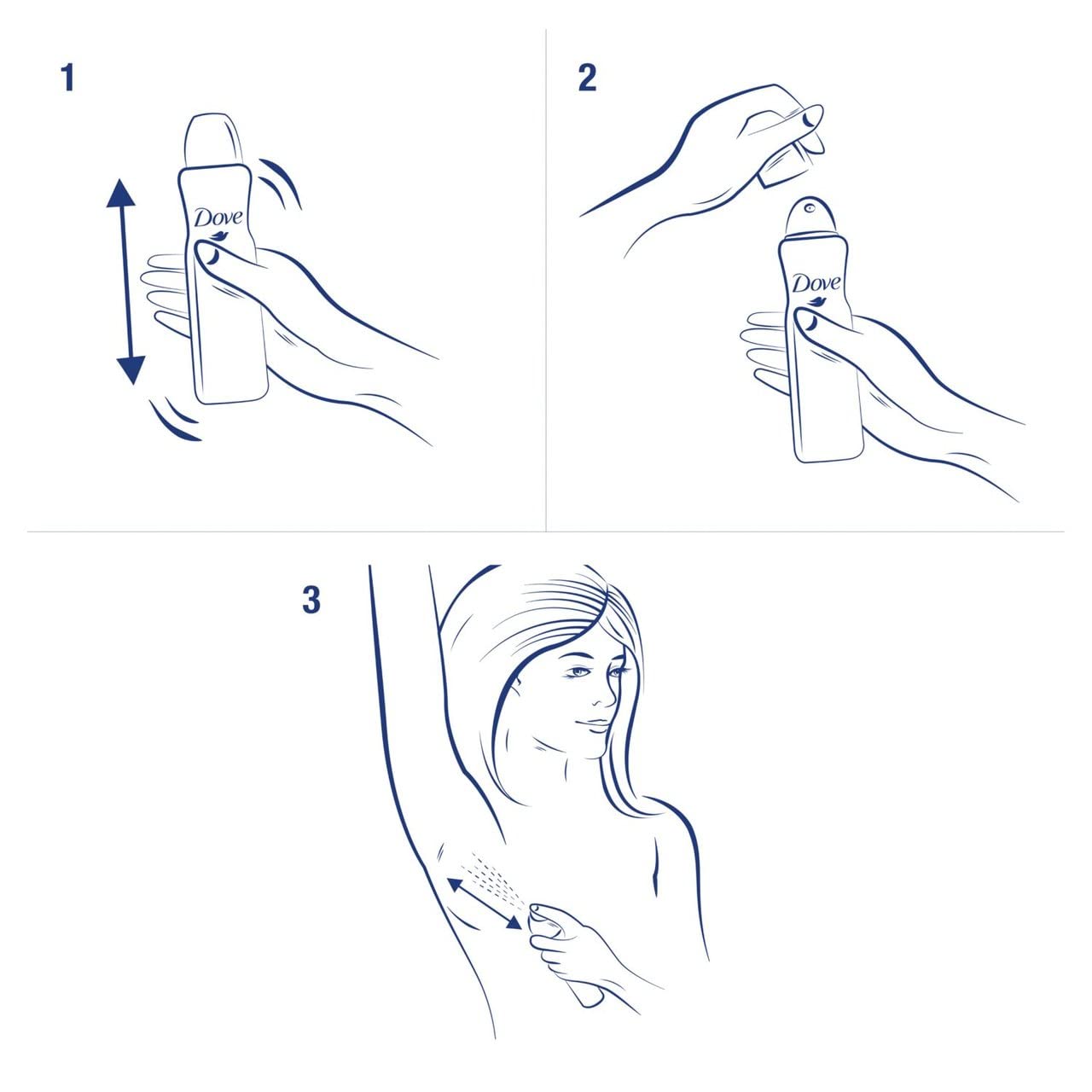 1

Dove

2

Dove

3